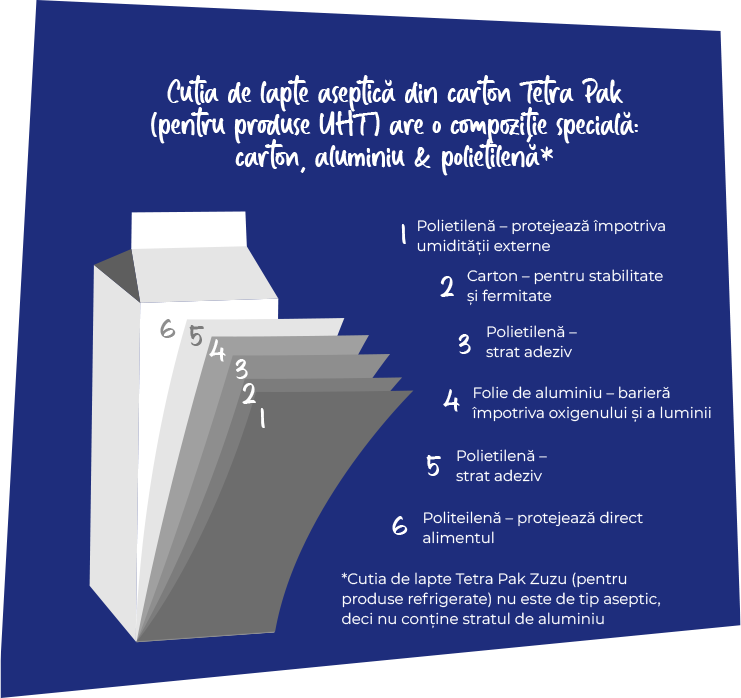 Cutia de lapte aseptică din carton Tetra Pak (pentru produse UHT) are o compoziție specială: carton, aluminiu & polietilenă*

6 5 4 3 2 1

1 Polietilenă – protejează împotriva umidității externe

2 Carton – pentru stabilitate și fermitate

3 Polietilenă – strat adeziv

4 Folie de aluminiu – barieră împotriva oxigenului și a luminii

5 Polietilenă – strat adeziv

6 Politeilenă – protejează direct alimentul

*Cutia de lapte Tetra Pak Zuzu (pentru produse refrigerate) nu este de tip aseptic, deci nu conține stratul de aluminiu